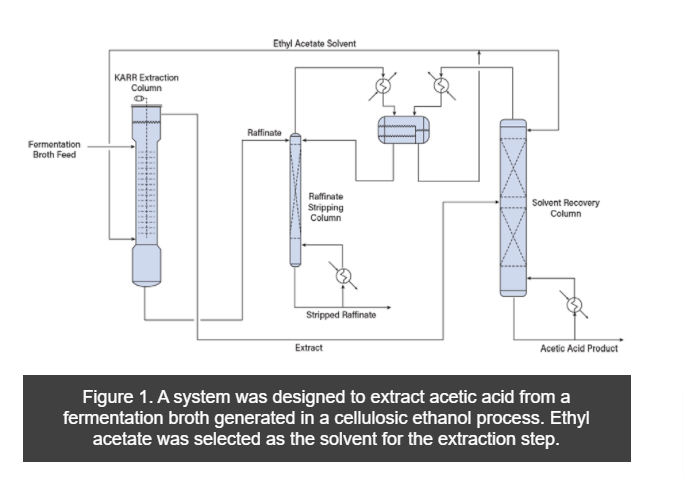 Ethyl Acetate Solvent

KARR Extraction Column

Fermentation Broth Feed

Raffinate

Raffinate Stripping Column

Solvent Recovery Column

Stripped Raffinate

Extract

Acetic Acid Product

Figure 1. A system was designed to extract acetic acid from a fermentation broth generated in a cellulosic ethanol process. Ethyl acetate was selected as the solvent for the extraction step.