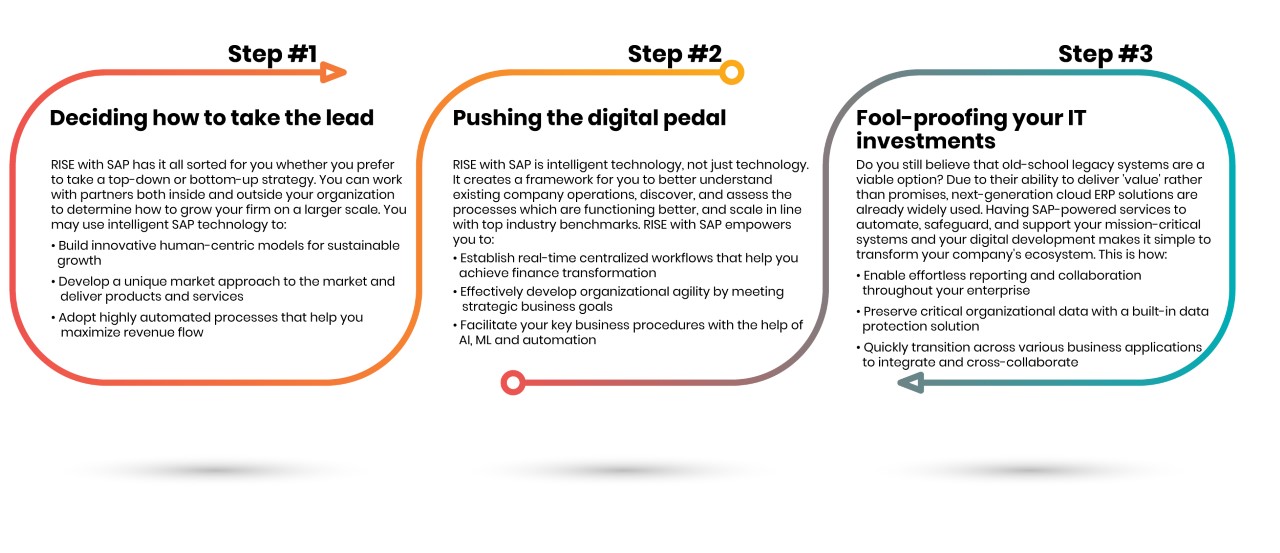 Step #1

Deciding how to take the lead

RISE with SAP has it all sorted for you whether you prefer to take a top-down or bottom-up strategy. You can work with partners both inside and outside your organization to determine how to grow your firm on a larger scale. You may use intelligent SAP technology to:

• Build innovative human-centric models for sustainable growth
• Develop a unique market approach to the market and deliver products and services
• Adopt highly automated processes that help you maximize revenue flow

Step #2

Pushing the digital pedal

RISE with SAP is intelligent technology, not just technology. It creates a framework for you to better understand existing company operations, discover, and assess the processes which are functioning better, and scale in line with top industry benchmarks. RISE with SAP empowers you to:

• Establish real-time centralized workflows that help you achieve finance transformation
• Effectively develop organizational agility by meeting strategic business goals
• Facilitate your key business procedures with the help of AI, ML and automation

Step #3

Fool-proofing your IT investments

Do you still believe that old-school legacy systems are a viable option? Due to their ability to deliver 'value' rather than promises, next-generation cloud ERP solutions are already widely used. Having SAP-powered services to automate, safeguard, and support your mission-critical systems and your digital development makes it simple to transform your company's ecosystem. This is how:

• Enable effortless reporting and collaboration throughout your enterprise
• Preserve critical organizational data with a built-in data protection solution
• Quickly transition across various business applications to integrate and cross-collaborate