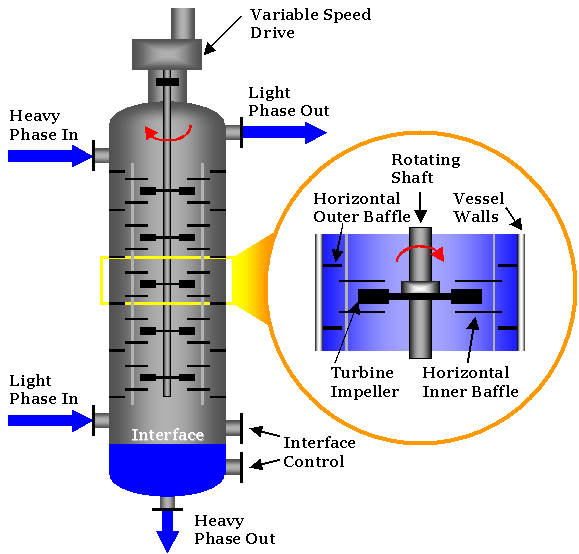 Variable Speed Drive

Light Phase Out

Heavy Phase In

Rotating Shaft

Horizontal Outer Baffle

Vessel Walls

Turbine Impeller

Horizontal Inner Baffle

Light Phase In

Interface

Interface Control

Heavy Phase Out